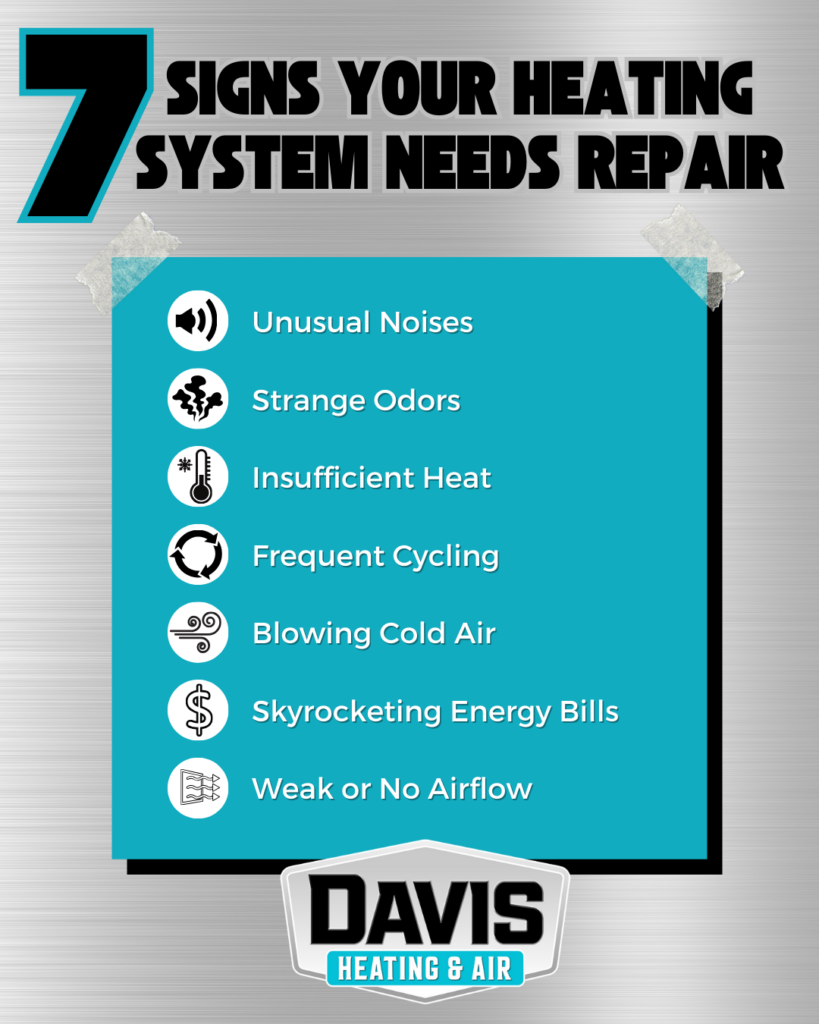 7 SIGNS YOUR HEATING SYSTEM NEEDS REPAIR

Unusual Noises

Strange Odors

Insufficient Heat

Frequent Cycling

Blowing Cold Air

Skyrocketing Energy Bills

Weak or No Airflow

DAVIS
HEATING & AIR