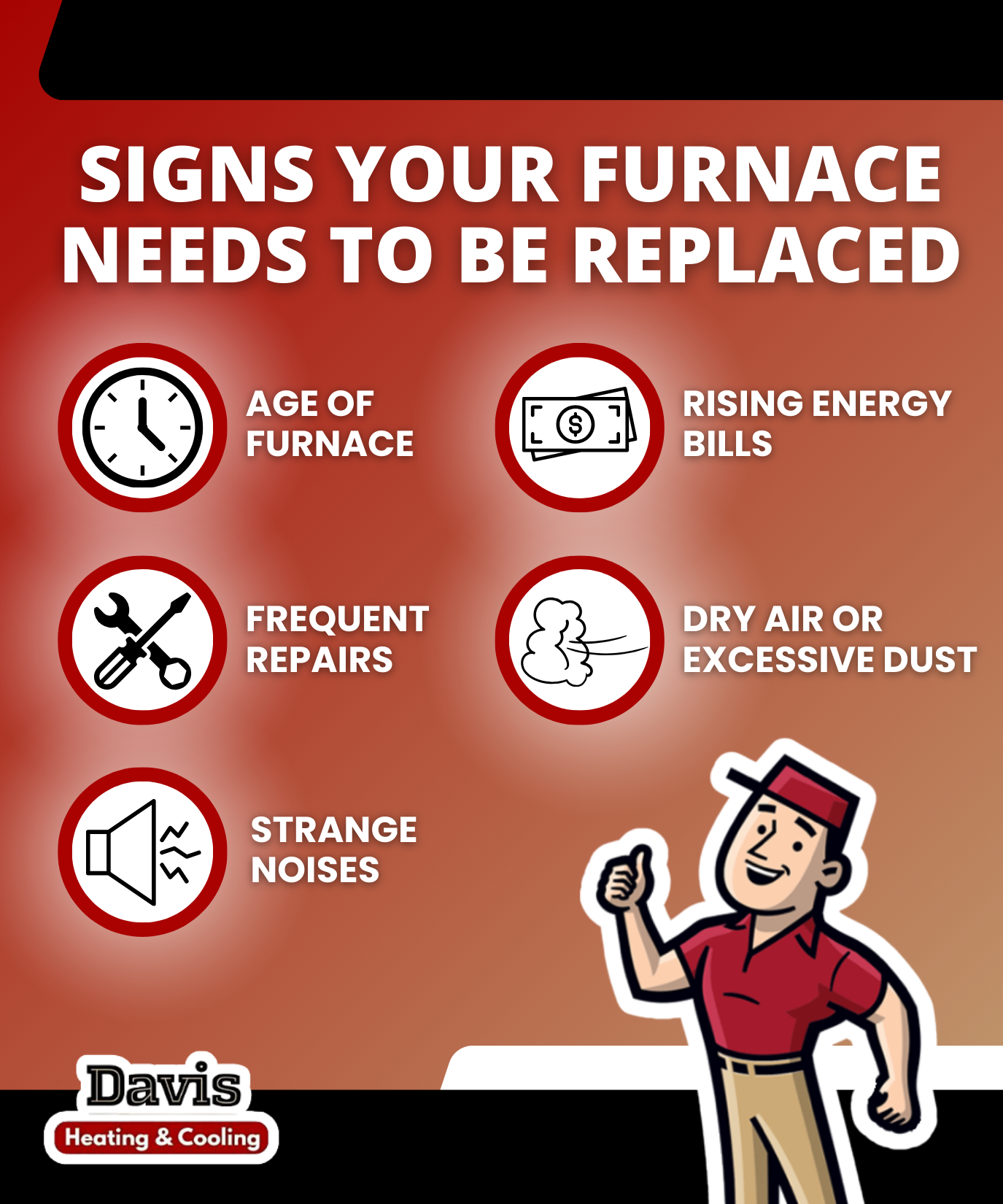 SIGNS YOUR FURNACE NEEDS TO BE REPLACED

AGE OF FURNACE

RISING ENERGY BILLS

FREQUENT REPAIRS

DRY AIR OR EXCESSIVE DUST

STRANGE NOISES

Davis
Heating & Cooling